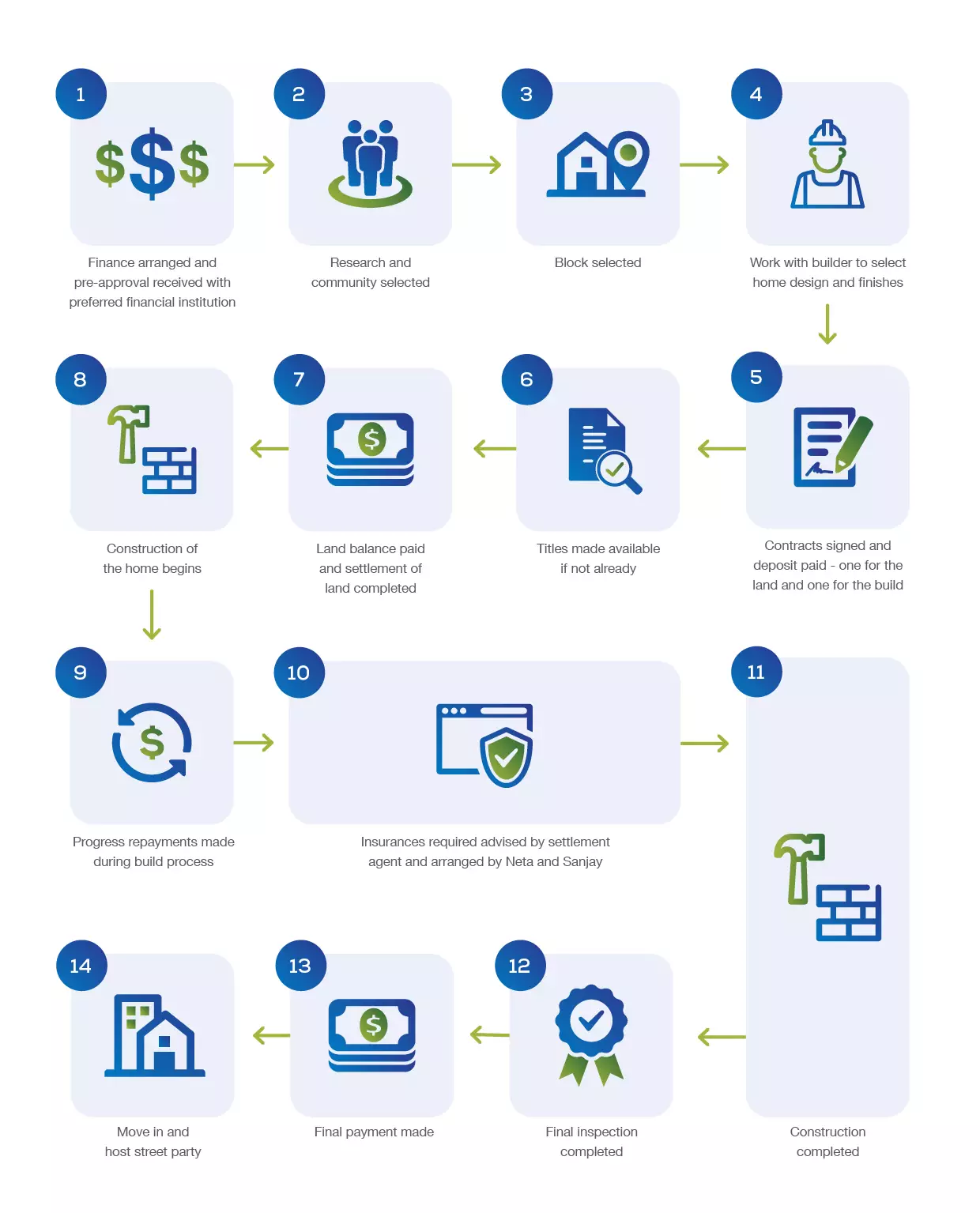 1
$$$
Finance arranged and pre-approval received with preferred financial institution

2
Research and community selected

3
Block selected

4
Work with builder to select home design and finishes

5
Contracts signed and deposit paid - one for the land and one for the build

6
Titles made available if not already

7
$
Land balance paid and settlement of land completed

8
Construction of the home begins

9
$
Progress repayments made during build process

10
Insurances required advised by settlement agent and arranged by Neta and Sanjay

11
Construction completed

12
Final inspection completed

13
$
Final payment made

14
Move in and host street party